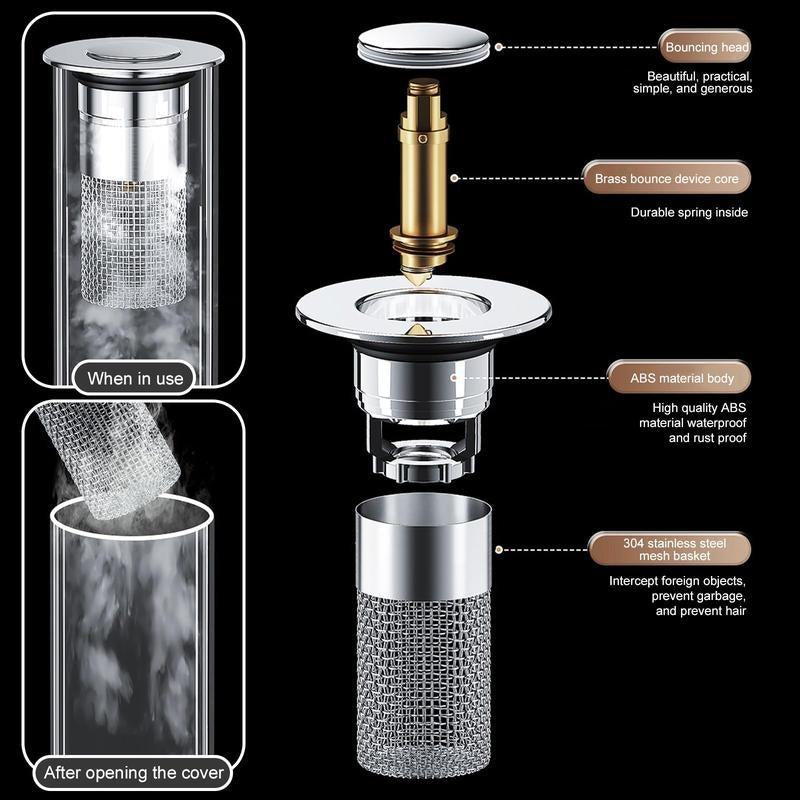 When in use

After opening the cover

Bouncing head

Beautiful, practical, simple, and generous

Brass bounce device core

Durable spring inside

ABS material body

High quality ABS material waterproof and rust proof

304 stainless steel mesh basket

Intercept foreign objects, prevent garbage, and prevent hair